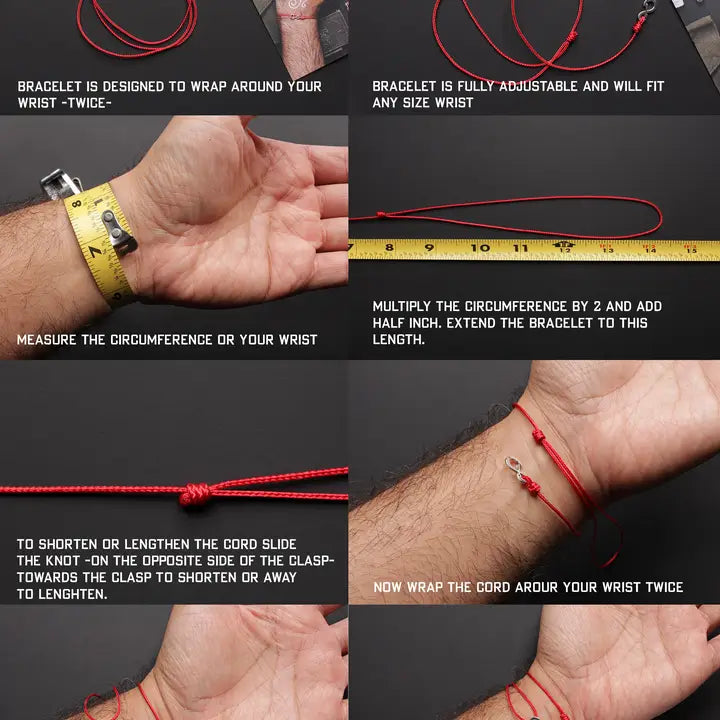 BRACELET IS DESIGNED TO WRAP AROUND YOUR WRIST -TWICE-

BRACELET IS FULLY ADJUSTABLE AND WILL FIT ANY SIZE WRIST

8
7

7 8 9 10 11 12 13 14 15

MEASURE THE CIRCUMFERENCE OR YOUR WRIST

MULTIPLY THE CIRCUMFERENCE BY 2 AND ADD HALF INCH. EXTEND THE BRACELET TO THIS LENGTH.

TO SHORTEN OR LENGTHEN THE CORD SLIDE THE KNOT -ON THE OPPOSITE SIDE OF THE CLASP- TOWARDS THE CLASP TO SHORTEN OR AWAY TO LENGHTEN.

NOW WRAP THE CORD AROUR YOUR WRIST TWICE